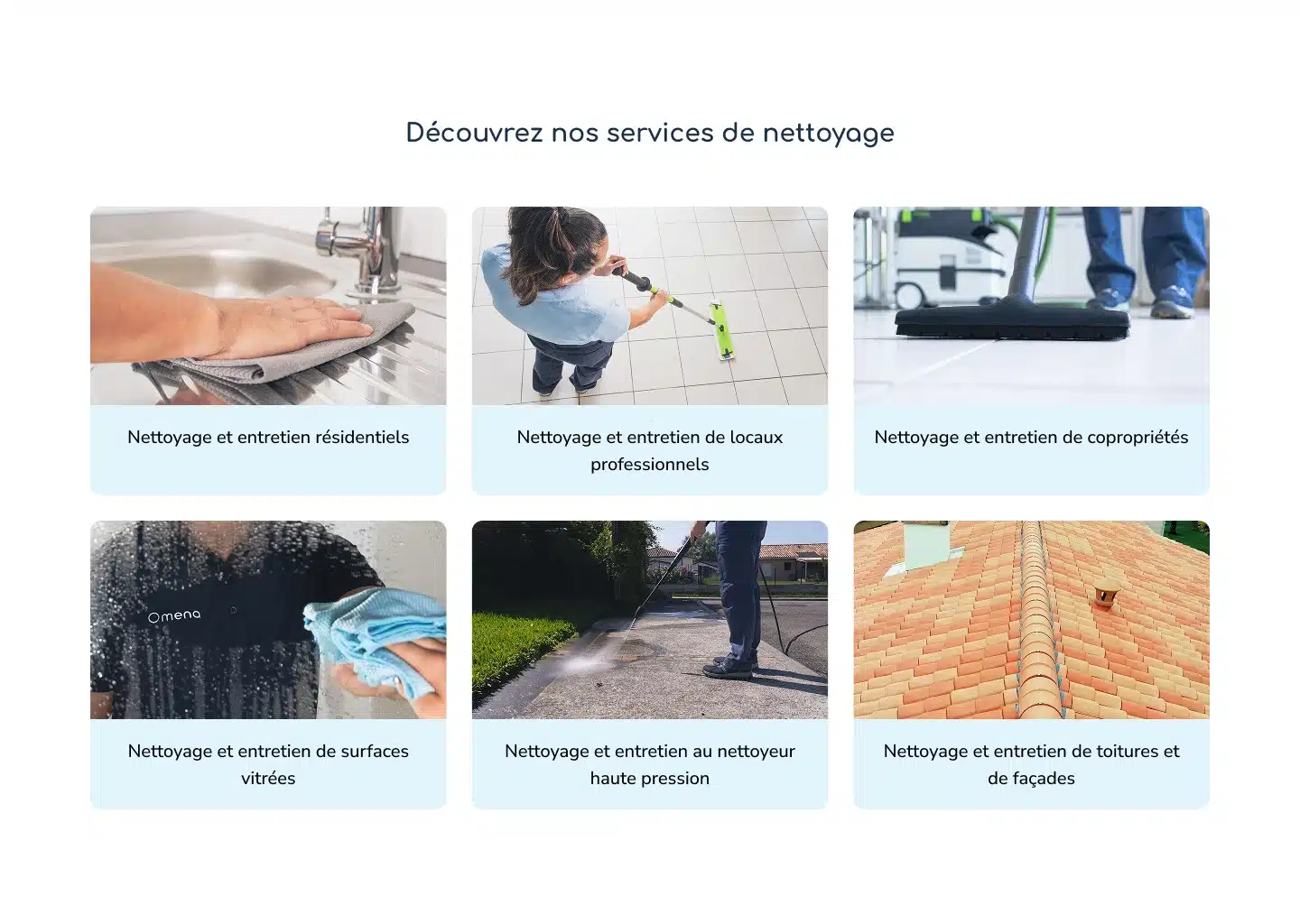 Découvrez nos services de nettoyage

Nettoyage et entretien résidentiels

Nettoyage et entretien de locaux professionnels

Nettoyage et entretien de copropriétés

Omena

Nettoyage et entretien de surfaces vitrées

Nettoyage et entretien au nettoyeur haute pression

Nettoyage et entretien de toitures et de façades